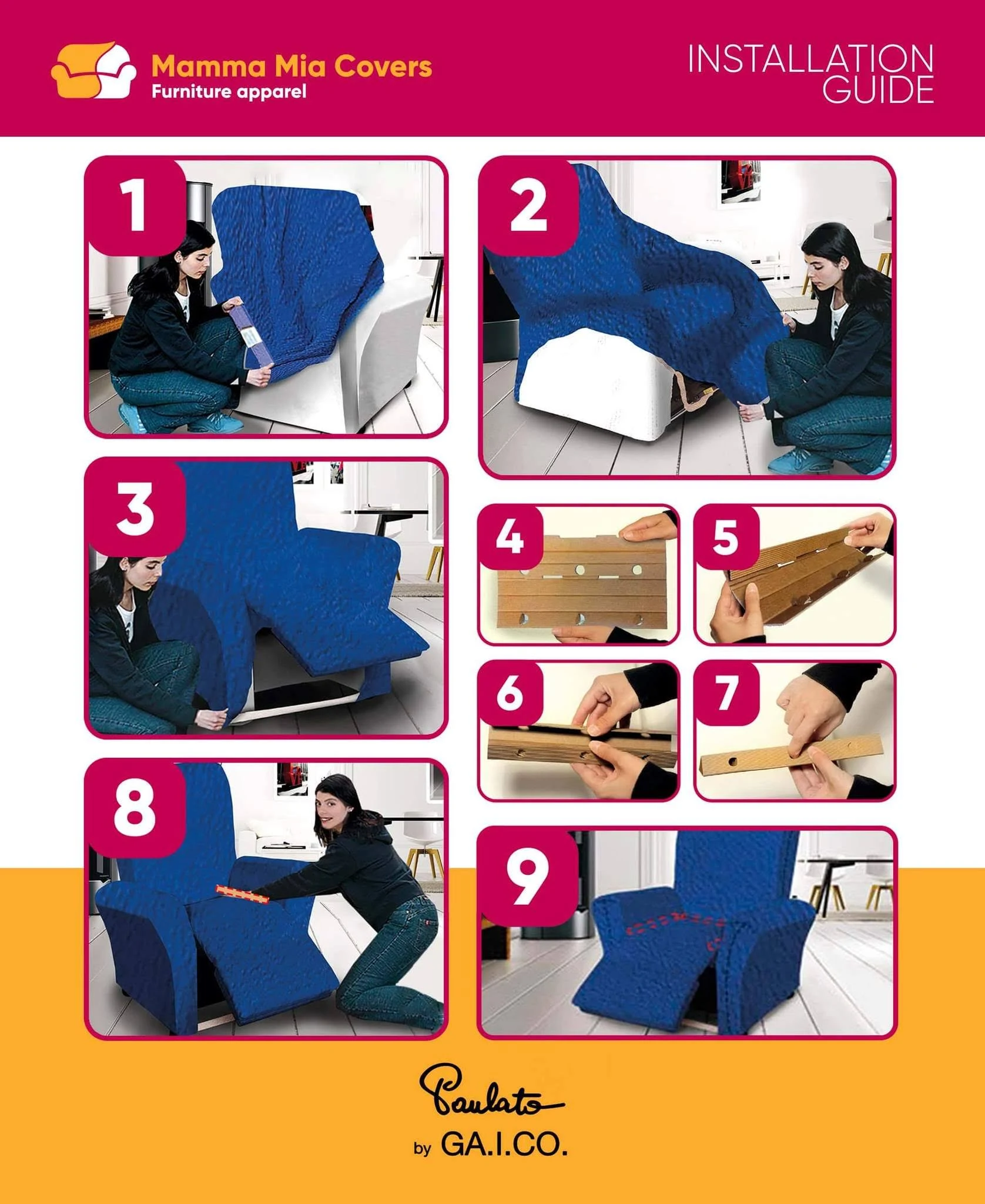 Mamma Mia Covers
Furniture apparel

INSTALLATION GUIDE

1

2

3

4

5

6

7

8

9

Paulato

by GA.I.CO.