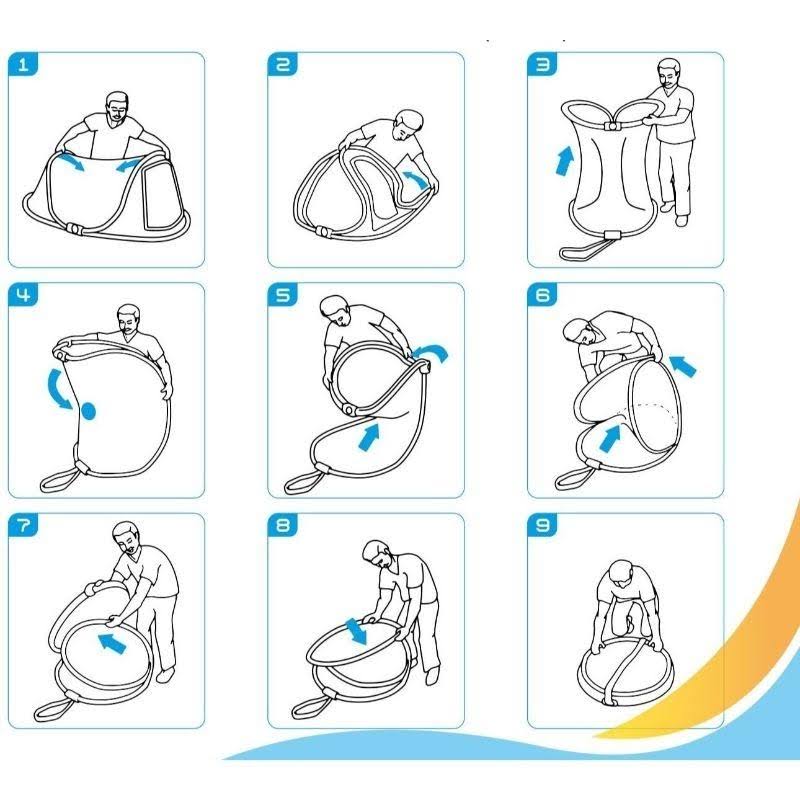 1

2

3

4

5

6

7

8

9