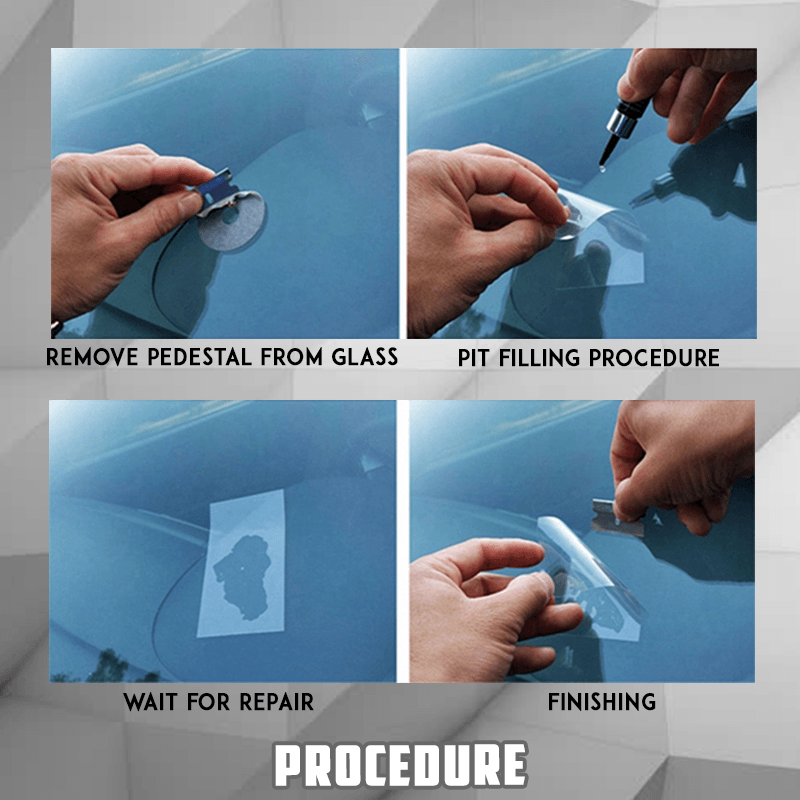 REMOVE PEDESTAL FROM GLASS

PIT FILLING PROCEDURE

WAIT FOR REPAIR

FINISHING

PROCEDURE