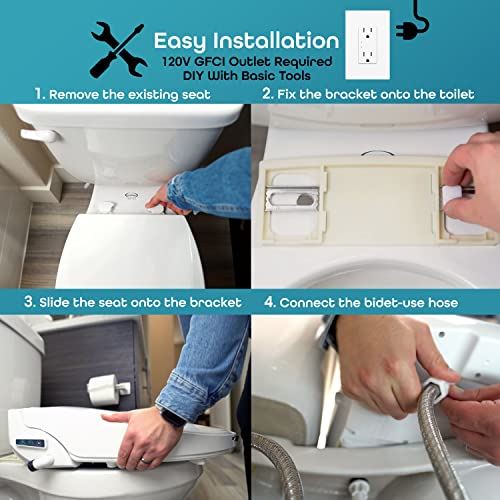 Easy Installation
120V GFCI Outlet Required
DIY With Basic Tools

1. Remove the existing seat

2. Fix the bracket onto the toilet

3. Slide the seat onto the bracket

4. Connect the bidet-use hose