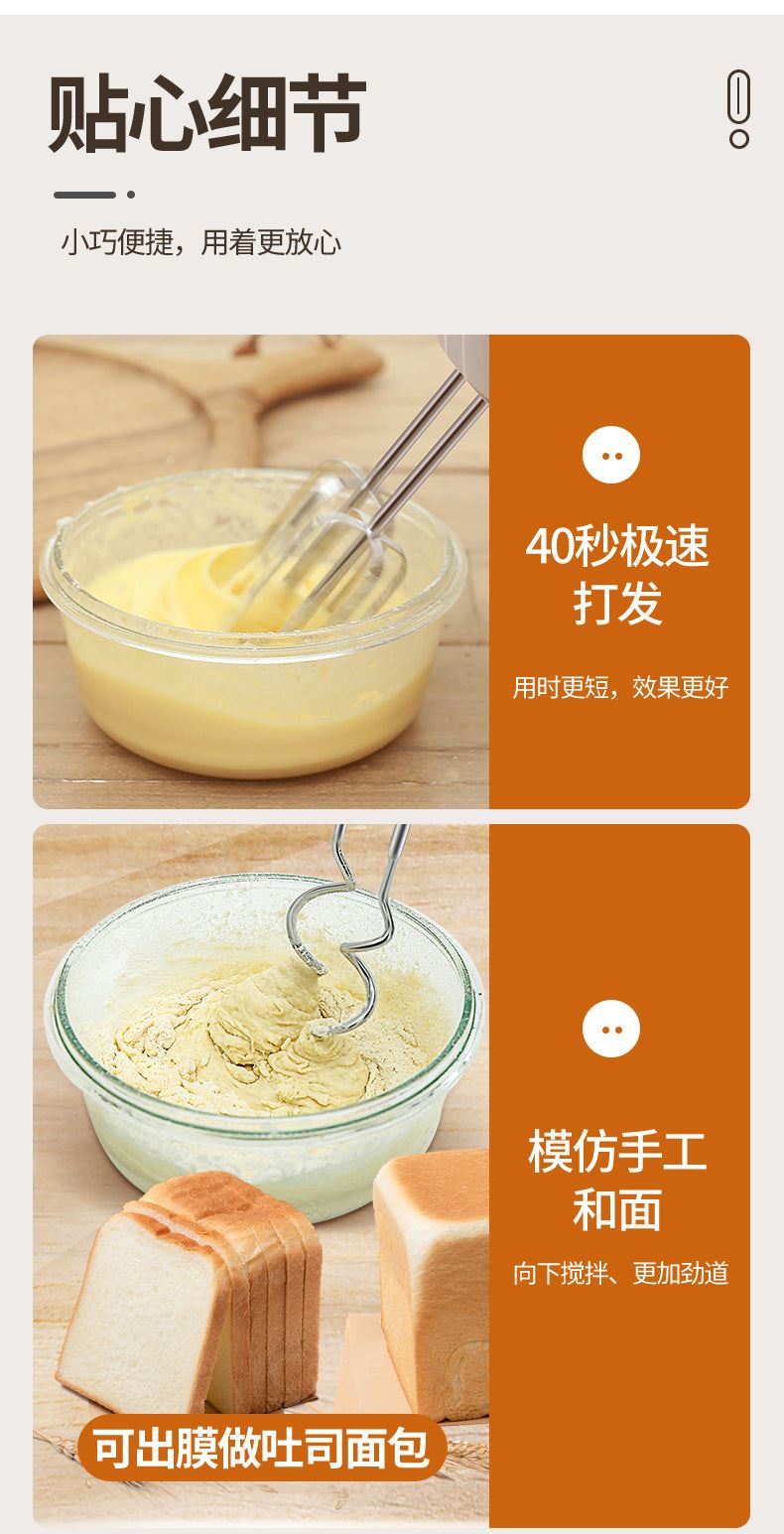 贴心细节

小巧便捷，用着更放心

40秒极速打发

用时更短，效果更好

模仿手工和面

向下搅拌、更加劲道

可出膜做吐司面包