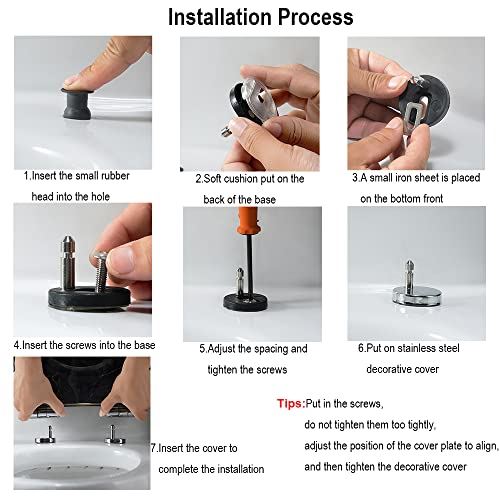 Installation Process

1.Insert the small rubber head into the hole

2.Soft cushion put on the back of the base

3.A small iron sheet is placed on the bottom front

4.Insert the screws into the base

5.Adjust the spacing and tighten the screws

6.Put on stainless steel decorative cover

7.Insert the cover to complete the installation

Tips:Put in the screws, do not tighten them too tightly, adjust the position of the cover plate to align, and then tighten the decorative cover