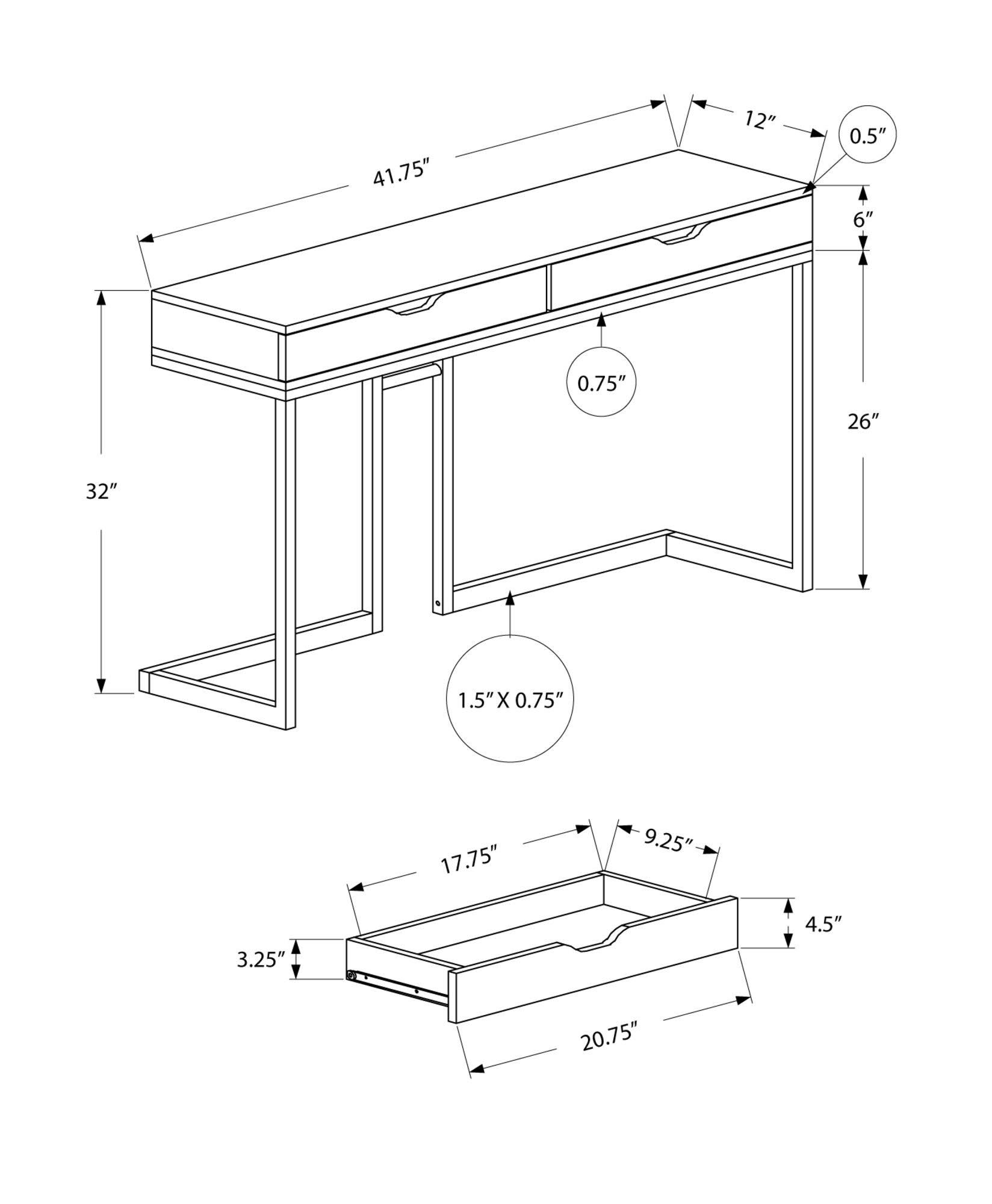 41.75″
12″
0.5″
6″
0.75″
26″
32″
1.5″ X 0.75″

17.75″
9.25″
4.5″
3.25″
20.75″