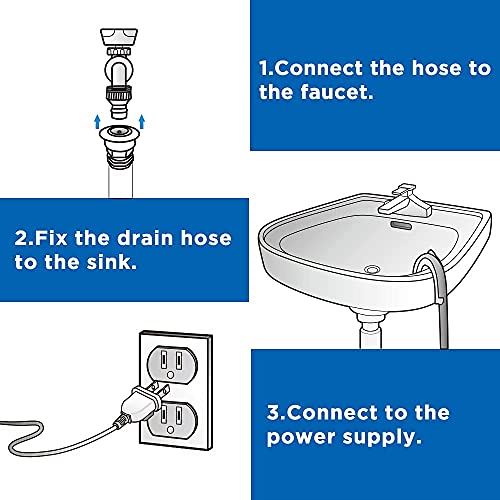 1.Connect the hose to the faucet.

2.Fix the drain hose to the sink.

3.Connect to the power supply.