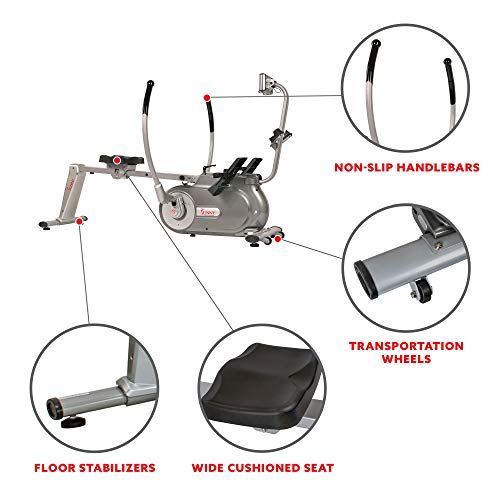 NON-SLIP HANDLEBARS

TRANSPORTATION WHEELS

FLOOR STABILIZERS

WIDE CUSHIONED SEAT