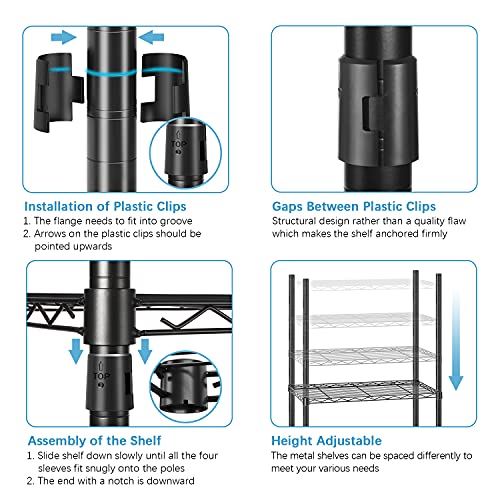 TOP

Installation of Plastic Clips
1. The flange needs to fit into groove
2. Arrows on the plastic clips should be pointed upwards

Gaps Between Plastic Clips
Structural design rather than a quality flaw which makes the shelf anchored firmly

TOP

Assembly of the Shelf
1. Slide shelf down slowly until all the four sleeves fit snugly onto the poles
2. The end with a notch is downward

Height Adjustable
The metal shelves can be spaced differently to meet your various needs