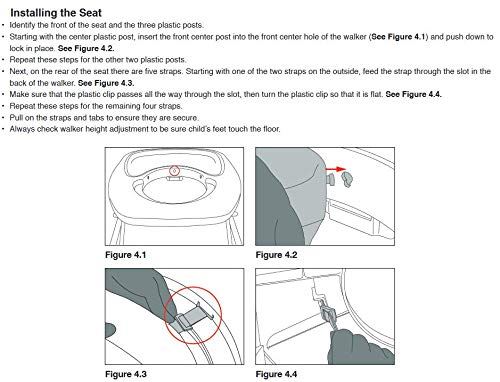 Installing the Seat
• Identify the front of the seat and the three plastic posts.
• Starting with the center plastic post, insert the front center post into the front center hole of the walker (See Figure 4.1) and push down to lock in place. See Figure 4.2.
• Repeat these steps for the other two plastic posts.
• Next, on the rear of the seat there are five straps. Starting with one of the two straps on the outside, feed the strap through the slot in the back of the walker. See Figure 4.3.
• Make sure that the plastic clip passes all the way through the slot, then turn the plastic clip so that it is flat. See Figure 4.4.
• Repeat these steps for the remaining four straps.
• Pull on the straps and tabs to ensure they are secure.
• Always check walker height adjustment to be sure child's feet touch the floor.

Figure 4.1

Figure 4.2

Figure 4.3

Figure 4.4