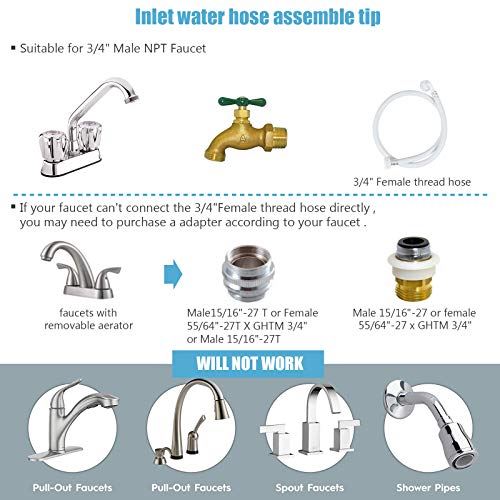 Inlet water hose assemble tip

▪ Suitable for 3/4" Male NPT Faucet

3/4" Female thread hose

▪ If your faucet can't connect the 3/4"Female thread hose directly , you may need to purchase a adapter according to your faucet .

faucets with removable aerator

Male15/16"-27 T or Female 55/64"-27T X GHTM 3/4" or Male 15/16"-27T

Male 15/16"-27 or female 55/64"-27 x GHTM 3/4"

WILL NOT WORK

Pull-Out Faucets

Pull-Out Faucets

Spout Faucets

Shower Pipes