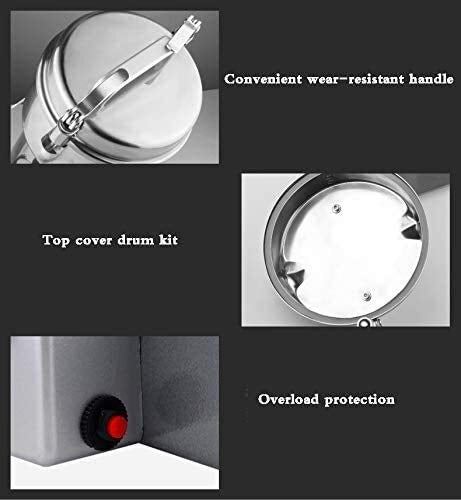 Convenient wear-resistant handle

Top cover drum kit

Overload protection