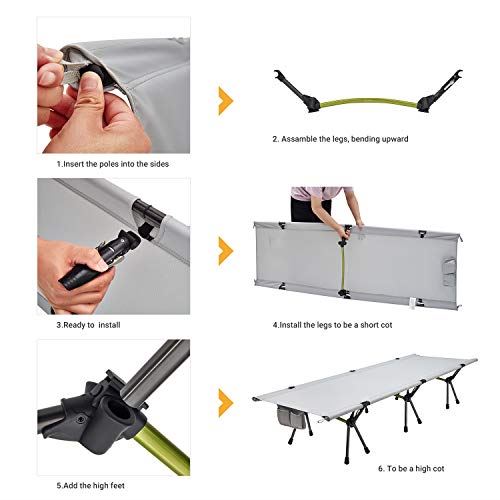 1.Insert the poles into the sides

2. Assamble the legs, bending upward

3.Ready to install

4.Install the legs to be a short cot

5.Add the high feet

6. To be a high cot