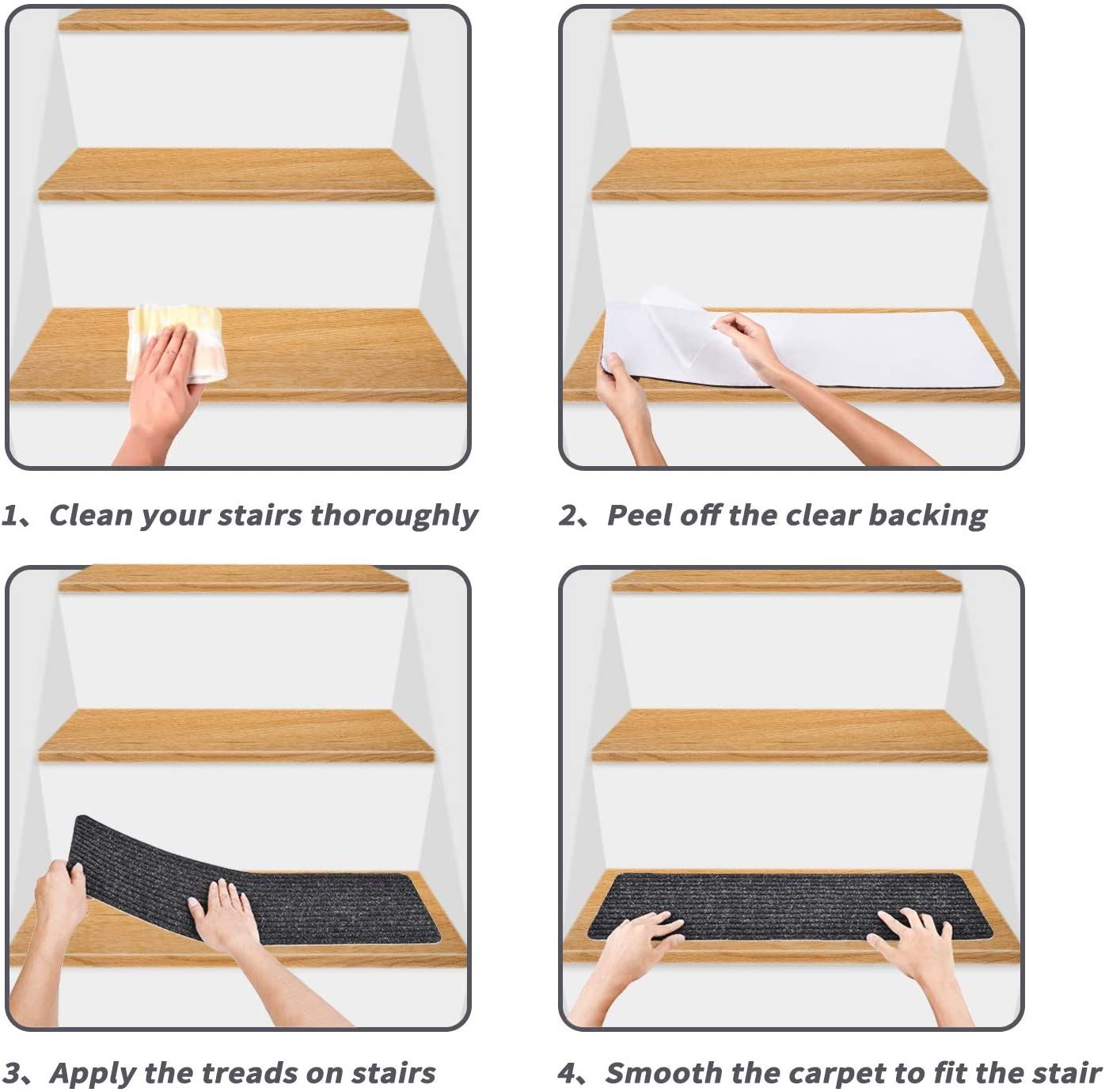 1、Clean your stairs thoroughly

2、Peel off the clear backing

3、Apply the treads on stairs

4、Smooth the carpet to fit the stair