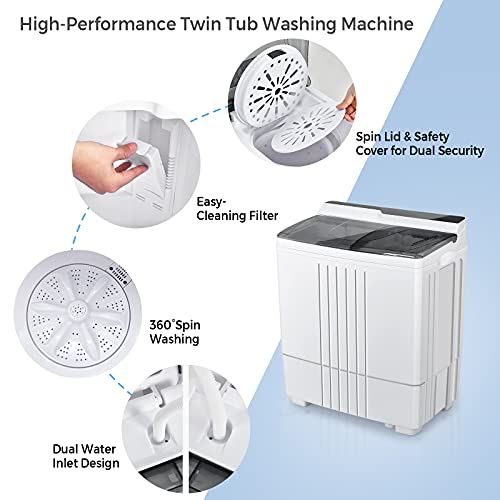 High-Performance Twin Tub Washing Machine

Spin Lid & Safety Cover for Dual Security

Easy-Cleaning Filter

360°Spin Washing

Dual Water Inlet Design