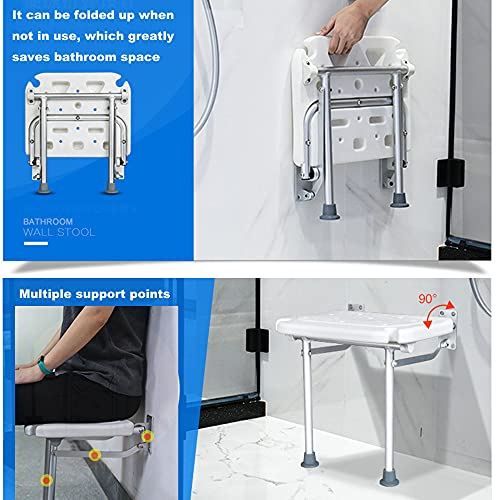 It can be folded up when not in use, which greatly saves bathroom space

BATHROOM
WALL STOOL

Multiple support points

90°