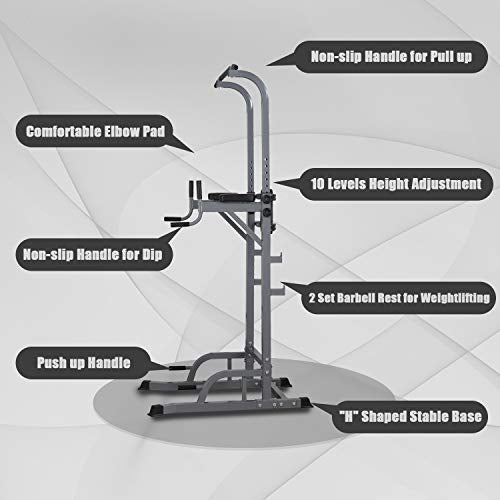 Non-slip Handle for Pull up

Comfortable Elbow Pad

10 Levels Height Adjustment

Non-slip Handle for Dip

2 Set Barbell Rest for Weightlifting

Push up Handle

"H" Shaped Stable Base