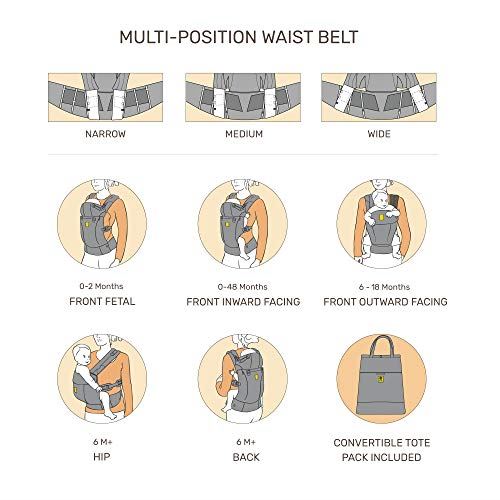 MULTI-POSITION WAIST BELT

NARROW

MEDIUM

WIDE

0-2 Months
FRONT FETAL

0-48 Months
FRONT INWARD FACING

6 - 18 Months
FRONT OUTWARD FACING

6 M+
HIP

6 M+
BACK

CONVERTIBLE TOTE PACK INCLUDED