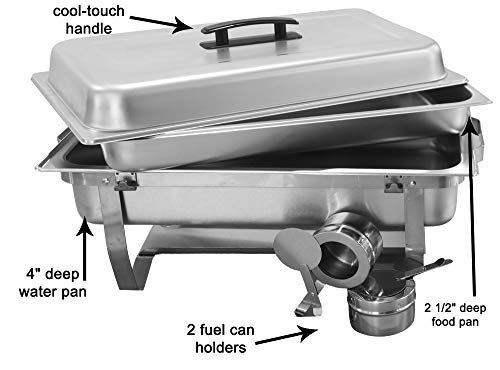 cool-touch handle

4" deep water pan

2 fuel can holders

2 1/2" deep food pan