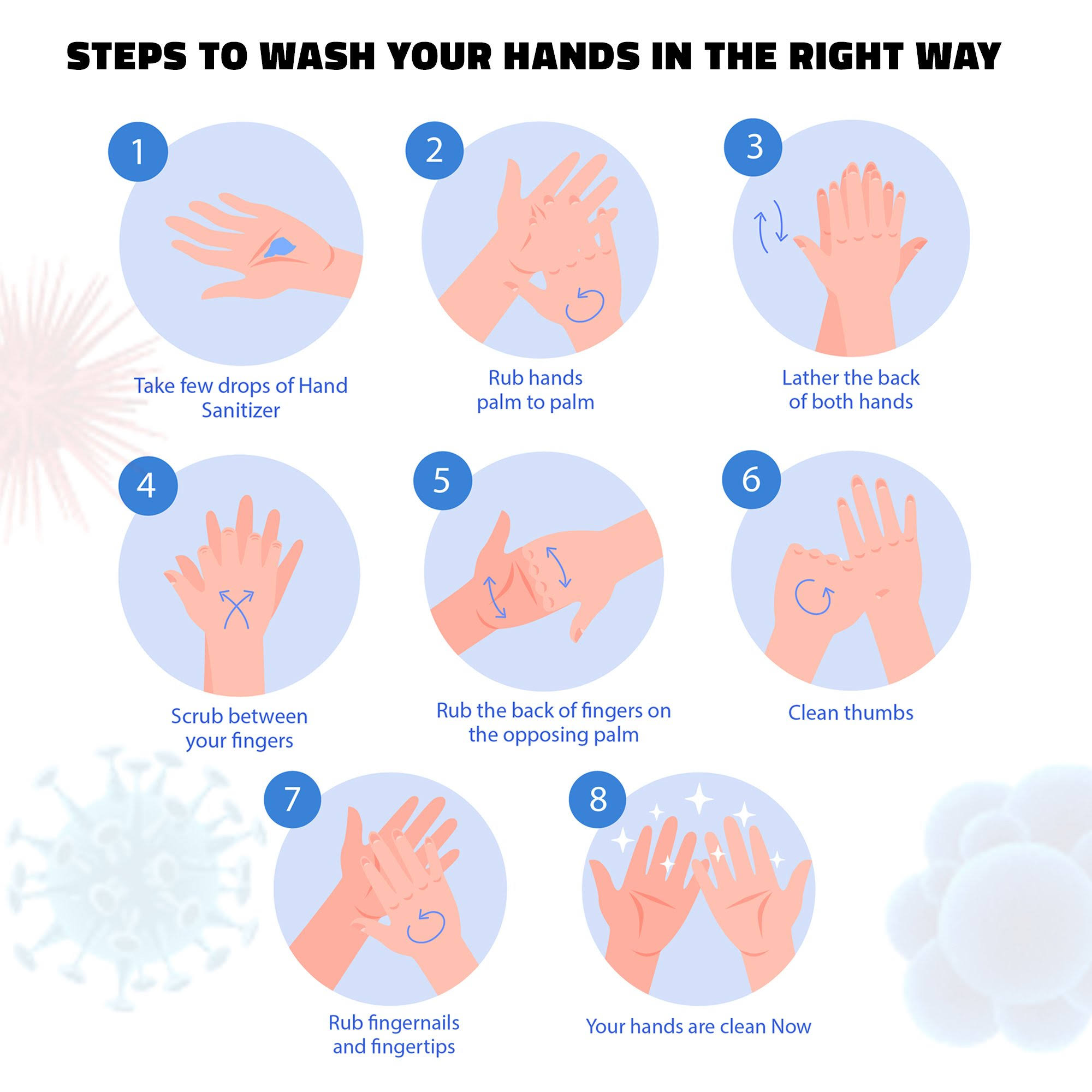 STEPS TO WASH YOUR HANDS IN THE RIGHT WAY

1
Take few drops of Hand Sanitizer

2
Rub hands palm to palm

3
Lather the back of both hands

4
Scrub between your fingers

5
Rub the back of fingers on the opposing palm

6
Clean thumbs

7
Rub fingernails and fingertips

8
Your hands are clean Now