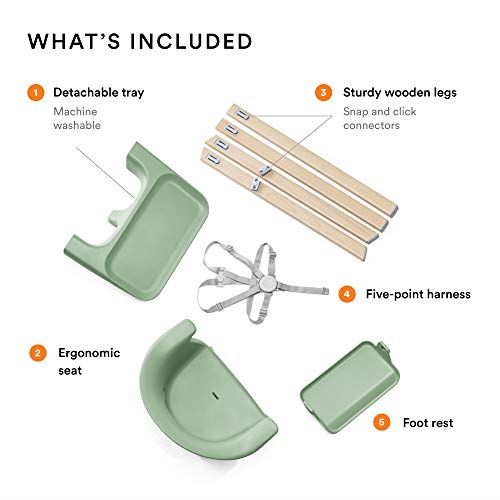 WHAT'S INCLUDED

1 Detachable tray
Machine washable

3 Sturdy wooden legs
Snap and click connectors

4 Five-point harness

2 Ergonomic seat

5 Foot rest