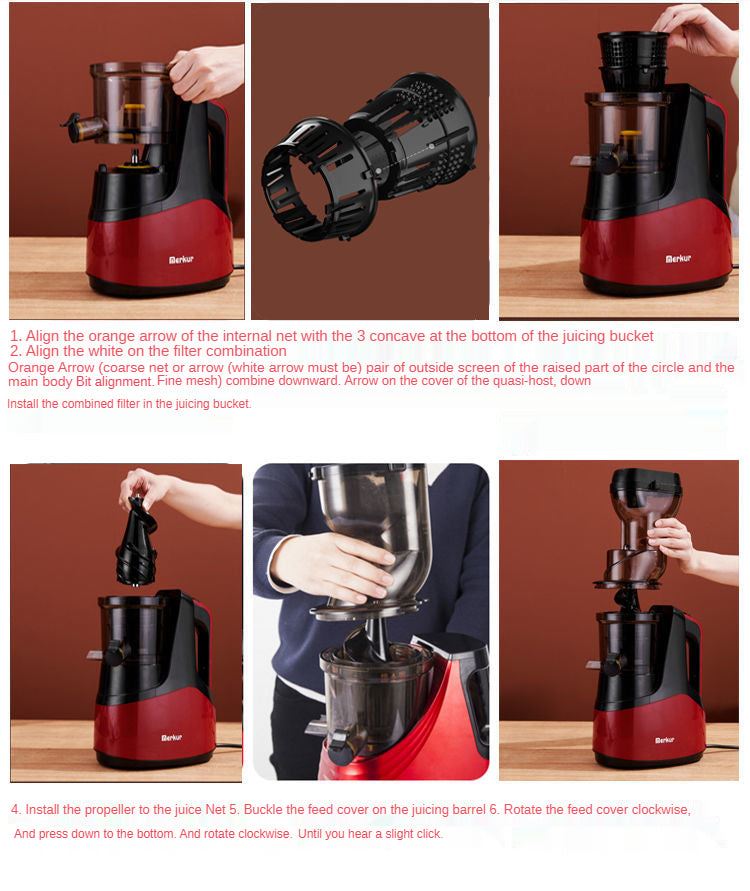 Merkur

Merkur

1. Align the orange arrow of the internal net with the 3 concave at the bottom of the juicing bucket
2. Align the white on the filter combination
Orange Arrow (coarse net or arrow (white arrow must be) pair of outside screen of the raised part of the circle and the main body Bit alignment. Fine mesh) combine downward. Arrow on the cover of the quasi-host, down

Install the combined filter in the juicing bucket.

Merkur

Merkur

4. Install the propeller to the juice Net 5. Buckle the feed cover on the juicing barrel 6. Rotate the feed cover clockwise,
And press down to the bottom. And rotate clockwise. Until you hear a slight click.