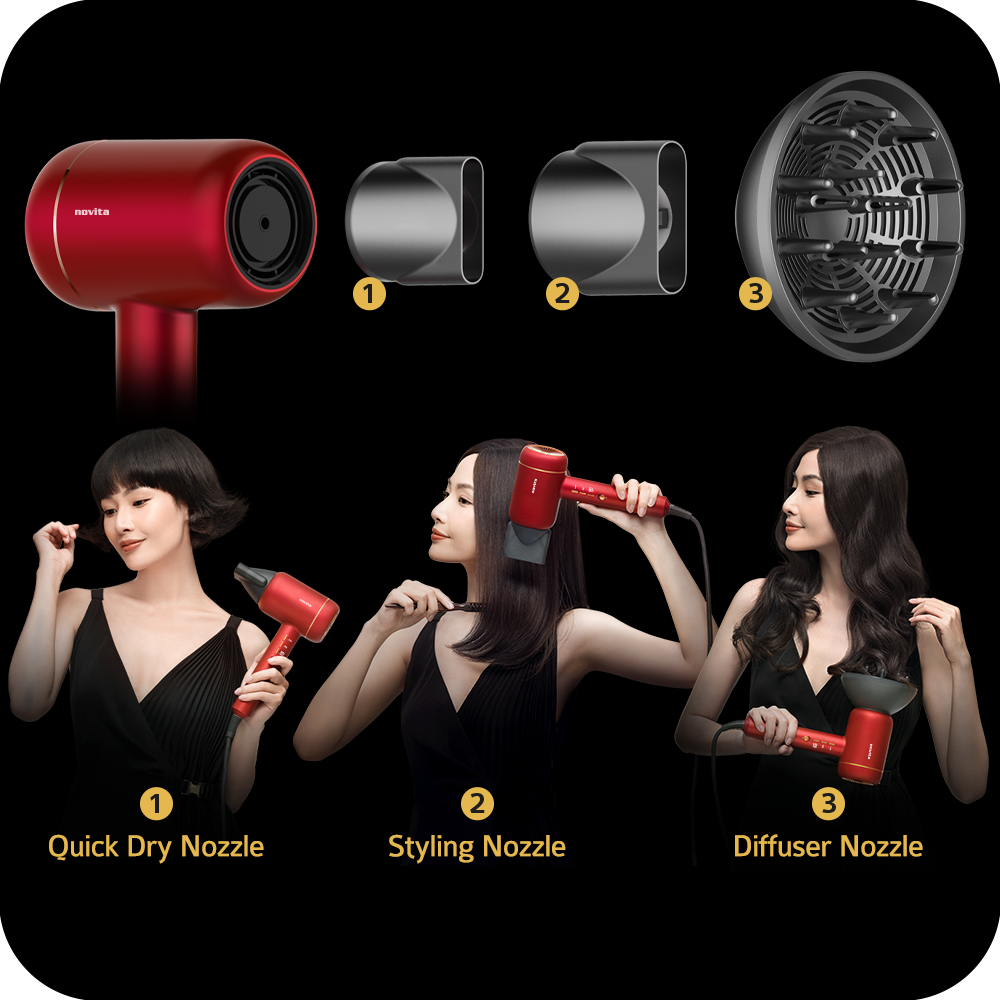 novita

1

2

3

1
Quick Dry Nozzle

2
Styling Nozzle

3
Diffuser Nozzle