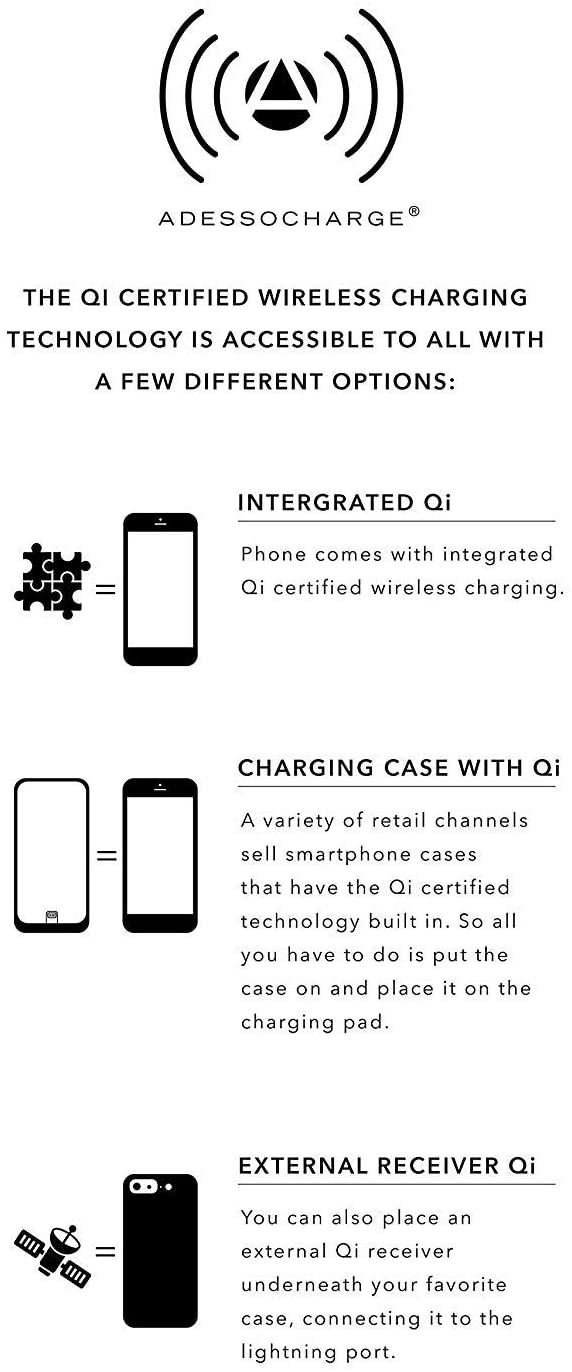 ADESSOCHARGE®

THE QI CERTIFIED WIRELESS CHARGING TECHNOLOGY IS ACCESSIBLE TO ALL WITH A FEW DIFFERENT OPTIONS:

=

INTERGRATED Qi

Phone comes with integrated Qi certified wireless charging.

=

CHARGING CASE WITH Qi

A variety of retail channels sell smartphone cases that have the Qi certified technology built in. So all you have to do is put the case on and place it on the charging pad.

=

EXTERNAL RECEIVER Qi

You can also place an external Qi receiver underneath your favorite case, connecting it to the lightning port.