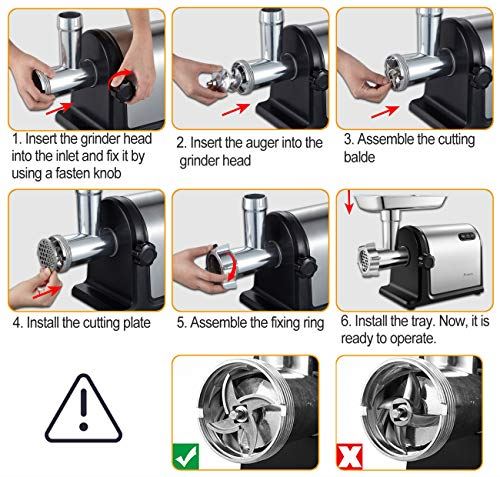 1. Insert the grinder head into the inlet and fix it by using a fasten knob

2. Insert the auger into the grinder head

3. Assemble the cutting balde

4. Install the cutting plate

5. Assemble the fixing ring

6. Install the tray. Now, it is ready to operate.