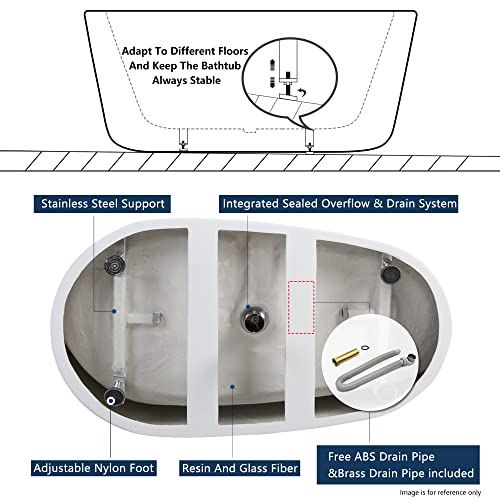 Adapt To Different Floors And Keep The Bathtub Always Stable

Stainless Steel Support

Integrated Sealed Overflow & Drain System

Adjustable Nylon Foot

Resin And Glass Fiber

Free ABS Drain Pipe &Brass Drain Pipe included

Image is for reference only