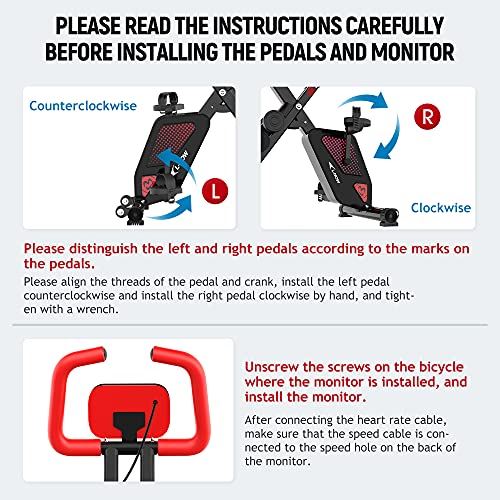 PLEASE READ THE INSTRUCTIONS CAREFULLY BEFORE INSTALLING THE PEDALS AND MONITOR

Counterclockwise

L

R

Clockwise

Please distinguish the left and right pedals according to the marks on the pedals.

Please align the threads of the pedal and crank, install the left pedal counterclockwise and install the right pedal clockwise by hand, and tighten with a wrench.

Unscrew the screws on the bicycle where the monitor is installed, and install the monitor.

After connecting the heart rate cable, make sure that the speed cable is connected to the speed hole on the back of the monitor.