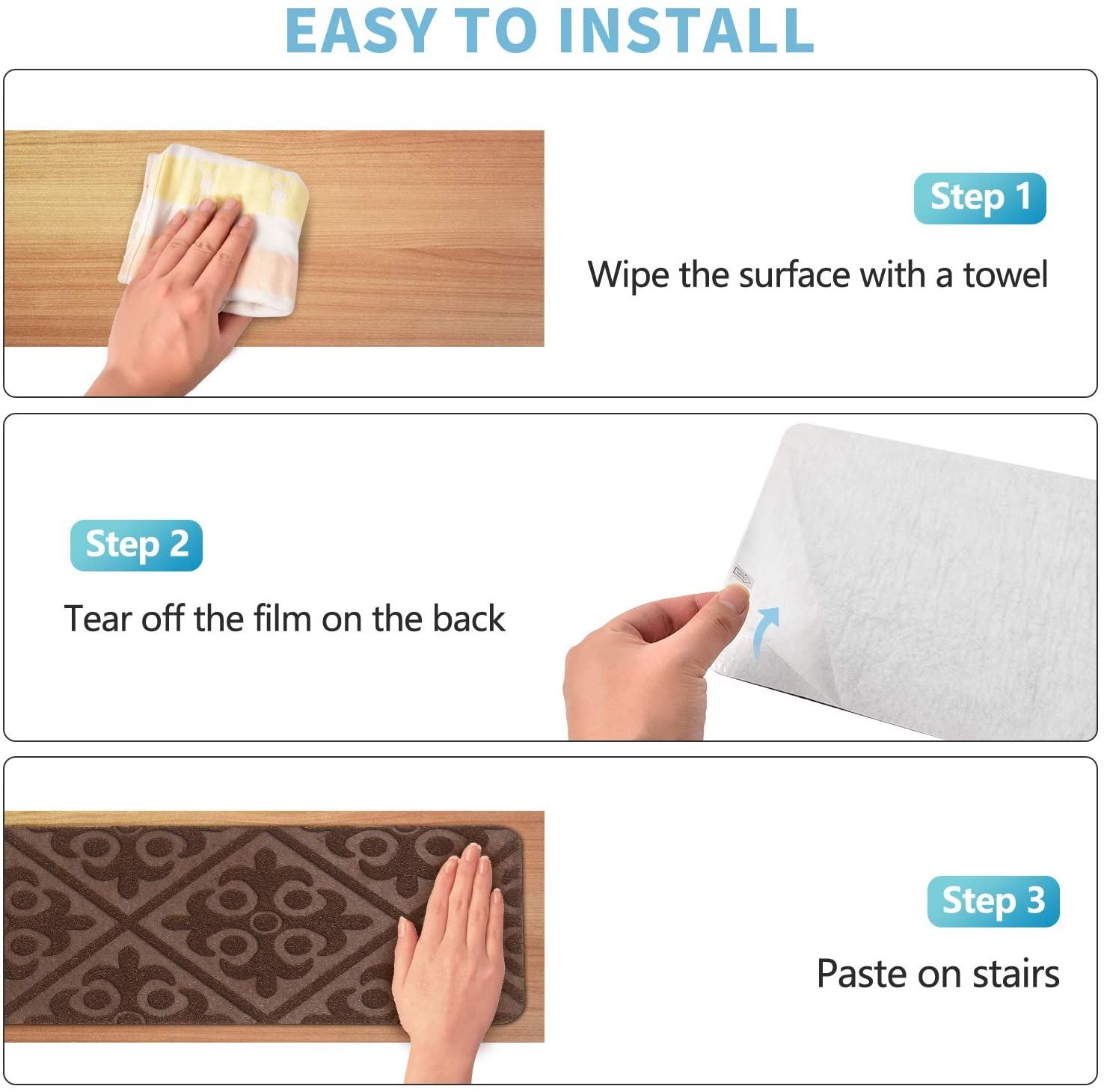 EASY TO INSTALL

Step 1

Wipe the surface with a towel

Step 2

Tear off the film on the back

Step 3

Paste on stairs