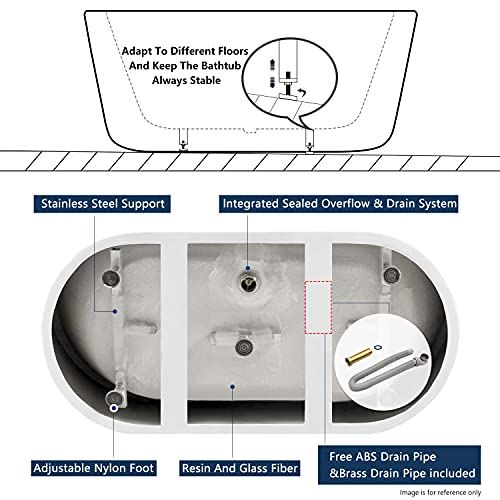 Adapt To Different Floors And Keep The Bathtub Always Stable

Stainless Steel Support

Integrated Sealed Overflow & Drain System

Adjustable Nylon Foot

Resin And Glass Fiber

Free ABS Drain Pipe &Brass Drain Pipe included

Image is for reference only