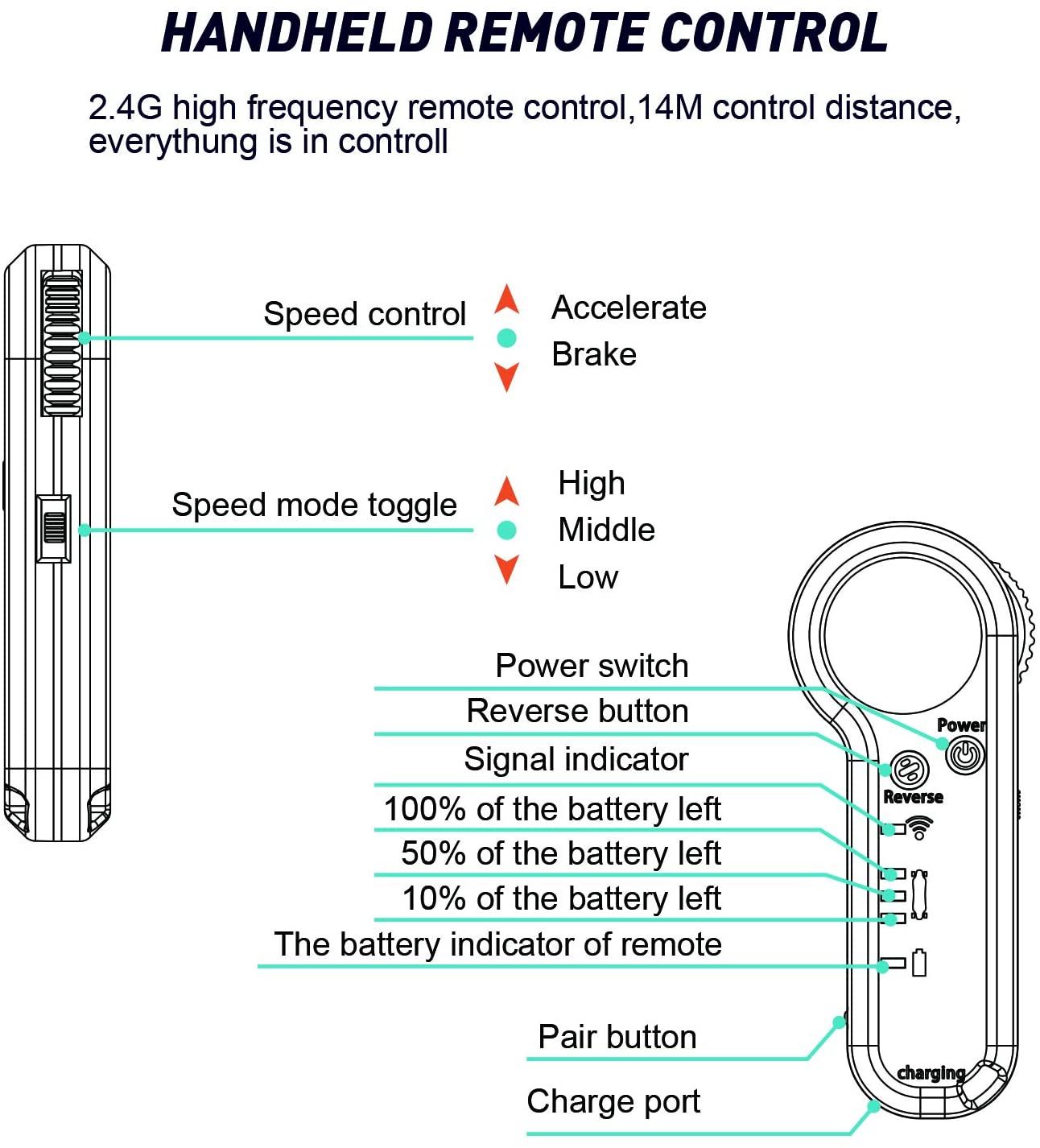 HANDHELD REMOTE CONTROL

2.4G high frequency remote control,14M control distance, everythung is in controll

Speed control

Accelerate

Brake

Speed mode toggle

High

Middle

Low

Power switch

Reverse button

Signal indicator

100% of the battery left

50% of the battery left

10% of the battery left

The battery indicator of remote

Pair button

Charge port

Power

Reverse

charging