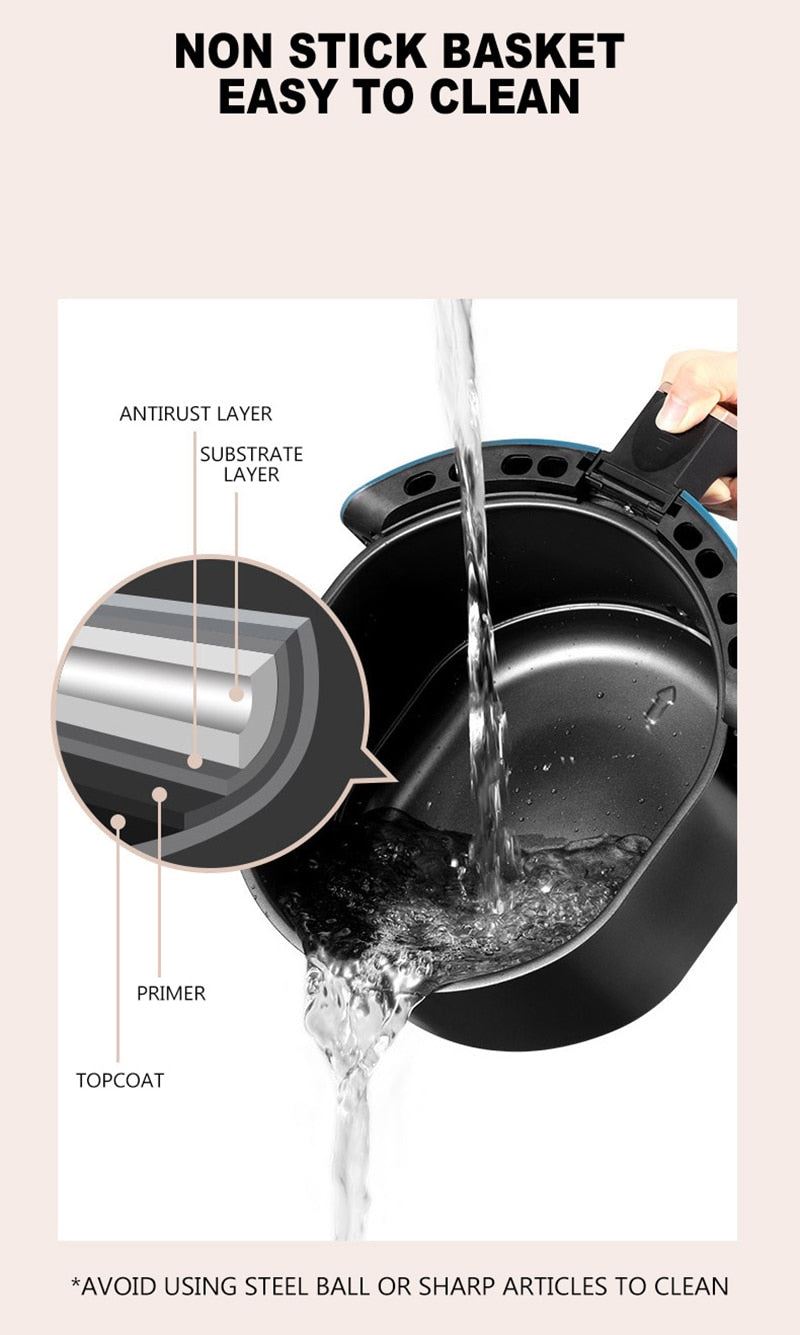 NON STICK BASKET
EASY TO CLEAN

ANTIRUST LAYER

SUBSTRATE LAYER

PRIMER

TOPCOAT

*AVOID USING STEEL BALL OR SHARP ARTICLES TO CLEAN