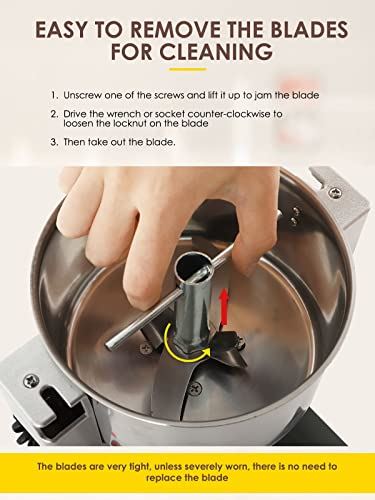 EASY TO REMOVE THE BLADES FOR CLEANING

1. Unscrew one of the screws and lift it up to jam the blade

2. Drive the wrench or socket counter-clockwise to loosen the locknut on the blade

3. Then take out the blade.

The blades are very tight, unless severely worn, there is no need to replace the blade