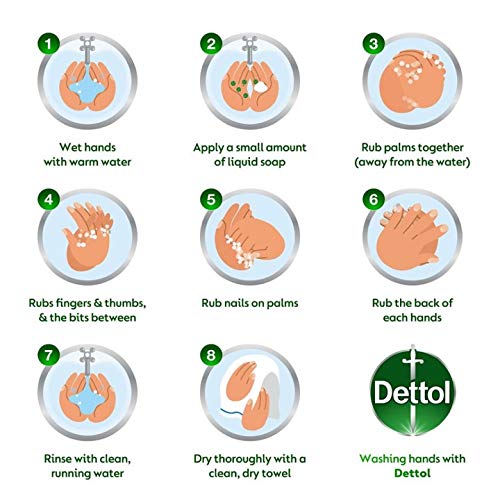 1
Wet hands with warm water

2
Apply a small amount of liquid soap

3
Rub palms together (away from the water)

4
Rubs fingers & thumbs, & the bits between

5
Rub nails on palms

6
Rub the back of each hands

7
Rinse with clean, running water

8
Dry thoroughly with a clean, dry towel

Dettol

Washing hands with Dettol