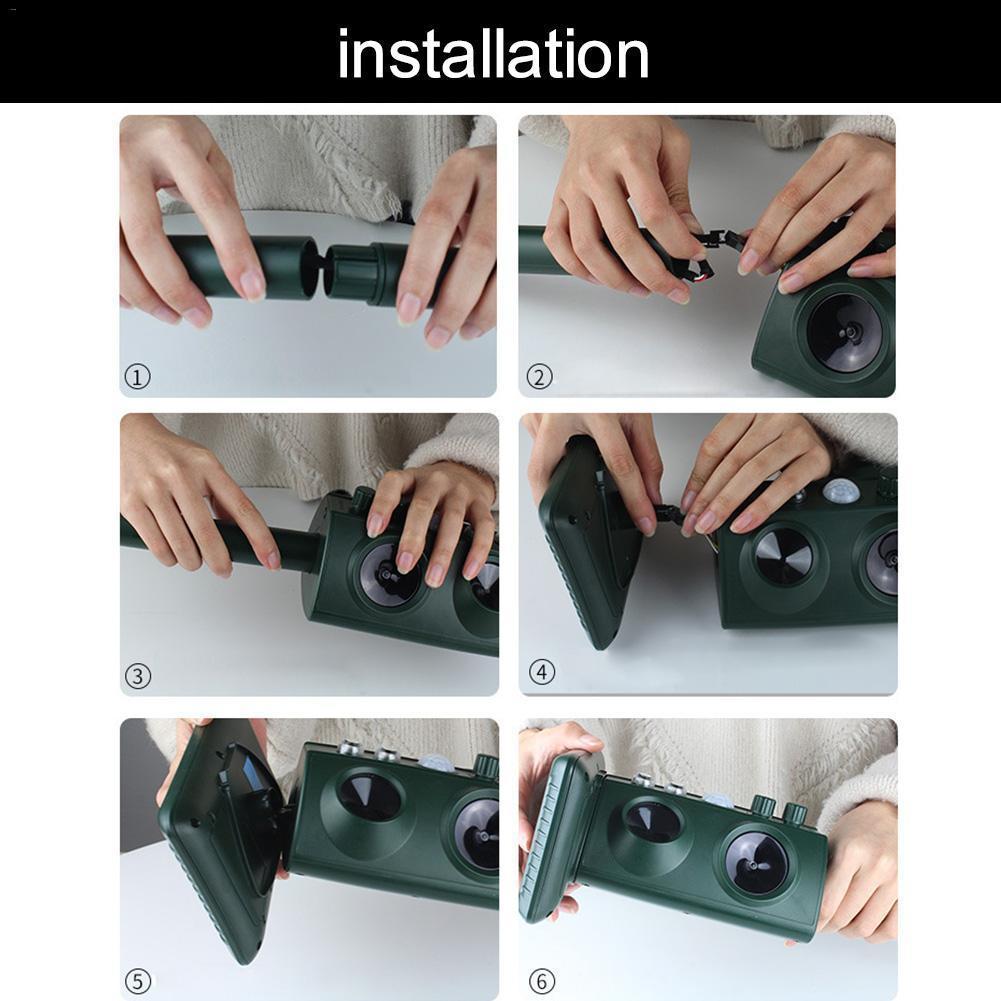 installation

①

②

③

④

⑤

⑥