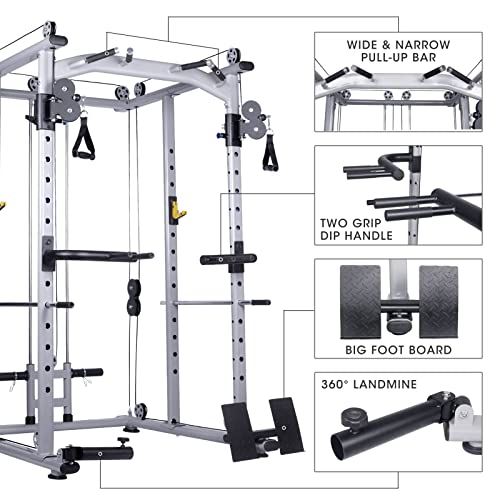 WIDE & NARROW
PULL-UP BAR

TWO GRIP
DIP HANDLE

BIG FOOT BOARD

360° LANDMINE