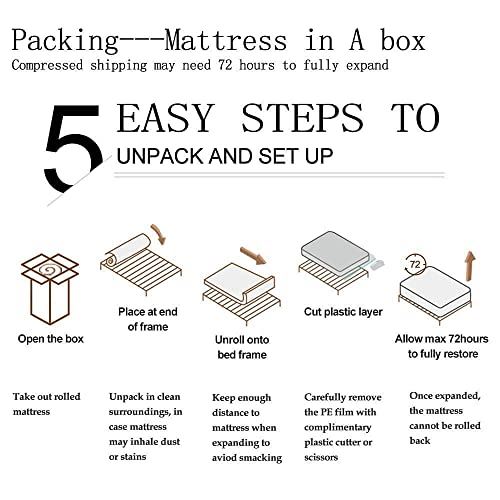 Packing---Mattress in A box
Compressed shipping may need 72 hours to fully expand

5 EASY STEPS TO
UNPACK AND SET UP

Open the box

Place at end of frame

Unroll onto bed frame

Cut plastic layer

72

Allow max 72hours to fully restore

Take out rolled mattress

Unpack in clean surroundings, in case mattress may inhale dust or stains

Keep enough distance to mattress when expanding to aviod smacking

Carefully remove the PE film with complimentary plastic cutter or scissors

Once expanded, the mattress cannot be rolled back