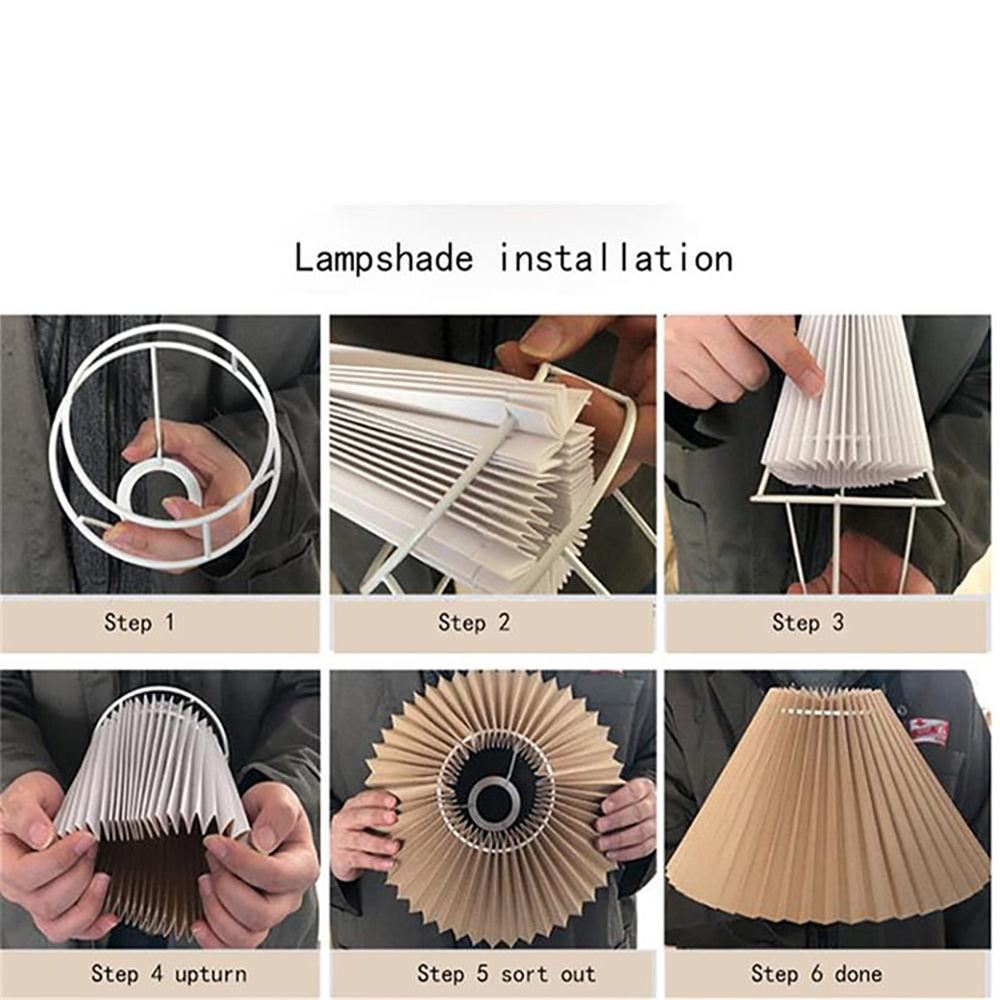 Lampshade installation

Step 1

Step 2

Step 3

Step 4 upturn

Step 5 sort out

Step 6 done