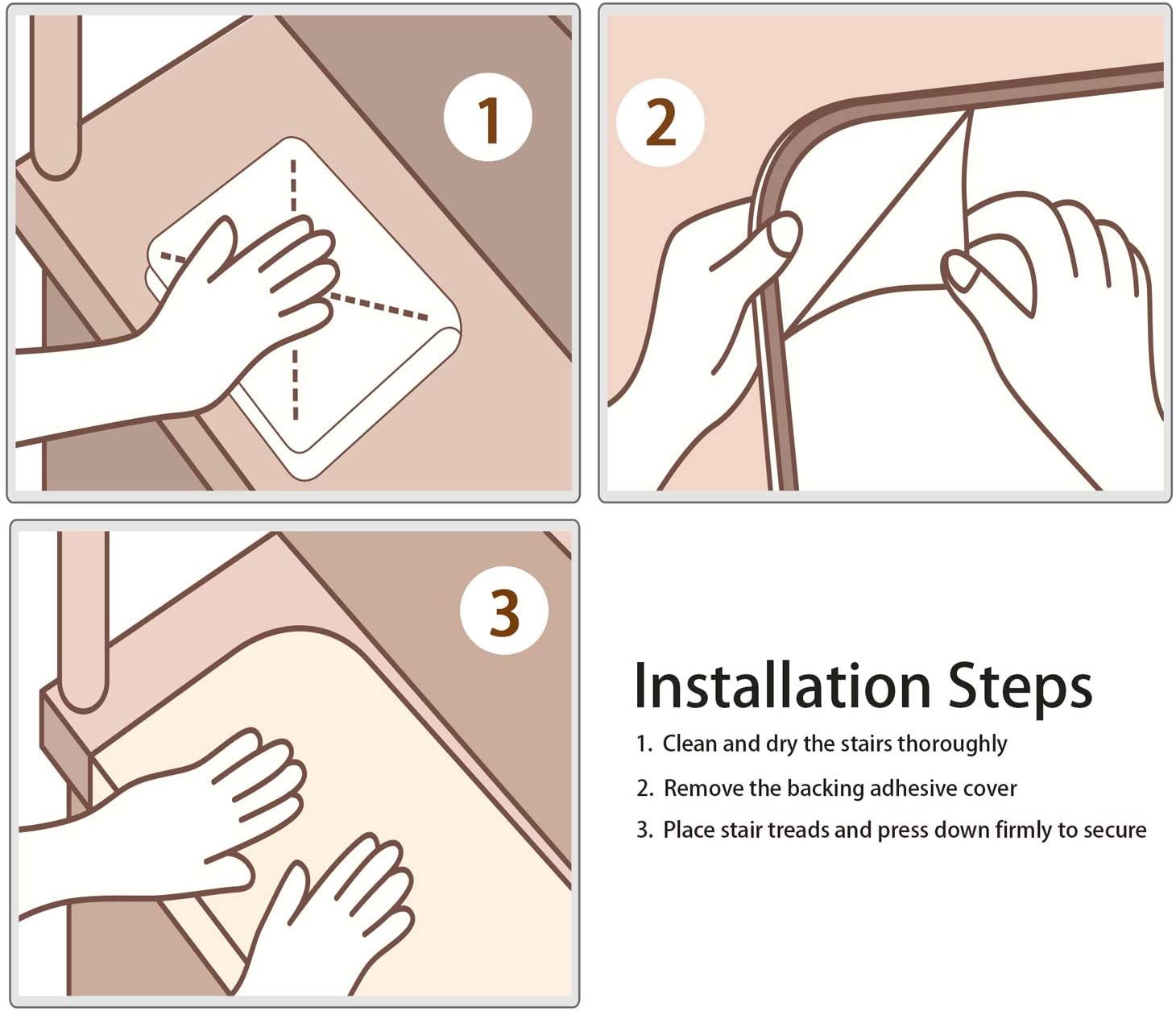 1

2

3

Installation Steps

1. Clean and dry the stairs thoroughly

2. Remove the backing adhesive cover

3. Place stair treads and press down firmly to secure