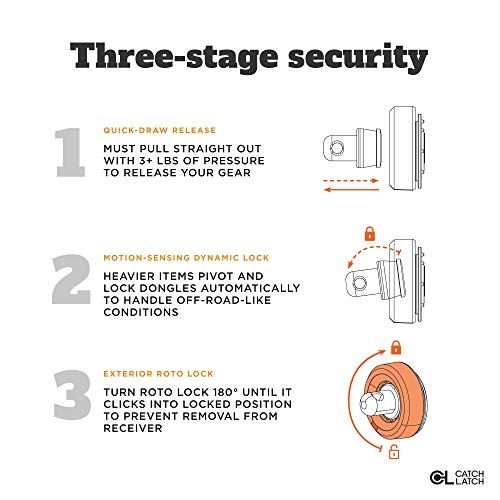 Three-stage security

1

QUICK-DRAW RELEASE

MUST PULL STRAIGHT OUT WITH 3+ LBS OF PRESSURE TO RELEASE YOUR GEAR

2

MOTION-SENSING DYNAMIC LOCK

HEAVIER ITEMS PIVOT AND LOCK DONGLES AUTOMATICALLY TO HANDLE OFF-ROAD-LIKE CONDITIONS

3

EXTERIOR ROTO LOCK

TURN ROTO LOCK 180° UNTIL IT CLICKS INTO LOCKED POSITION TO PREVENT REMOVAL FROM RECEIVER

CL CATCH LATCH