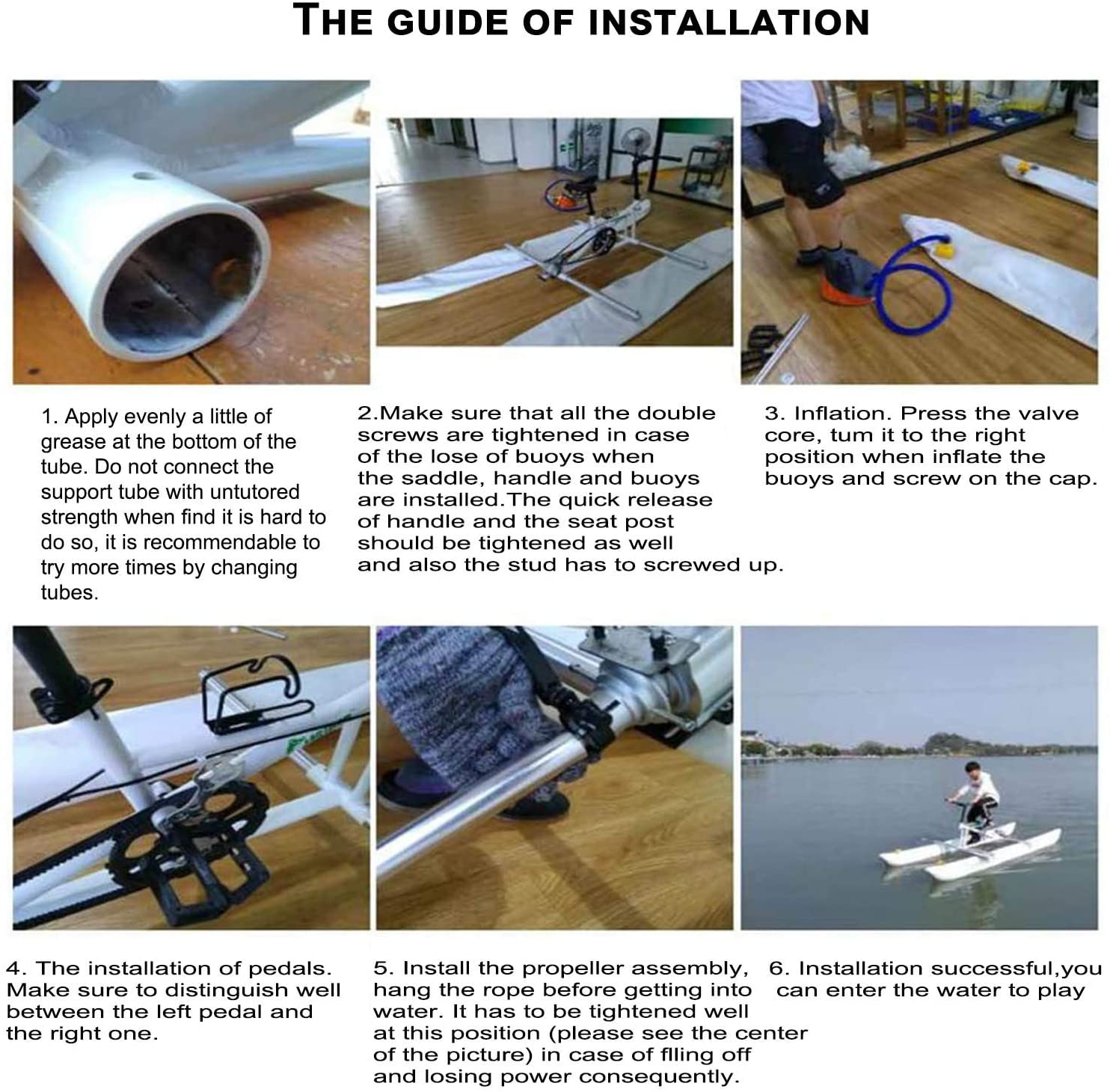 THE GUIDE OF INSTALLATION

1. Apply evenly a little of grease at the bottom of the tube. Do not connect the support tube with untutored strength when find it is hard to do so, it is recommendable to try more times by changing tubes.

2.Make sure that all the double screws are tightened in case of the lose of buoys when the saddle, handle and buoys are installed.The quick release of handle and the seat post should be tightened as well and also the stud has to screwed up.

3. Inflation. Press the valve core, tum it to the right position when inflate the buoys and screw on the cap.

4. The installation of pedals. Make sure to distinguish well between the left pedal and the right one.

5. Install the propeller assembly, hang the rope before getting into water. It has to be tightened well at this position (please see the center of the picture) in case of flling off and losing power consequently.

6. Installation successful,you can enter the water to play