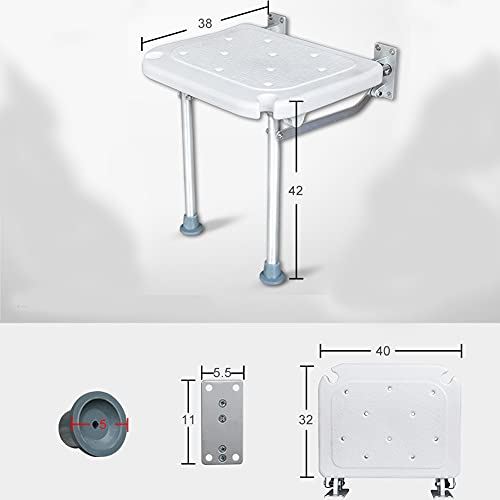 38

42

5

5.5

11

40

32