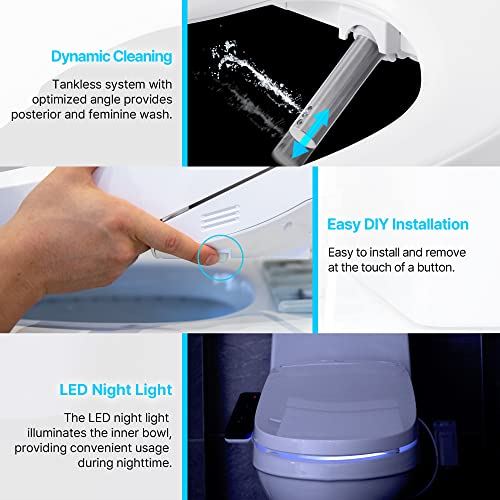 Dynamic Cleaning

Tankless system with optimized angle provides posterior and feminine wash.

Easy DIY Installation

Easy to install and remove at the touch of a button.

LED Night Light

The LED night light illuminates the inner bowl, providing convenient usage during nighttime.