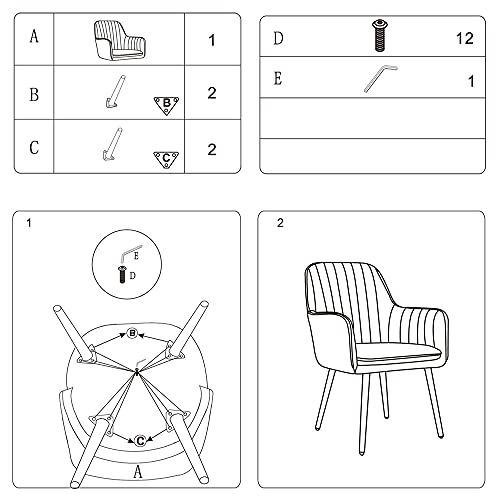 | A | | 1 |
|---|---|---|
| B | B | 2 |
| C | C | 2 |

| D | | 12 |
|---|---|---|
| E | | 1 |
| | | |
| | | |

1

E
D
B
C
A

2