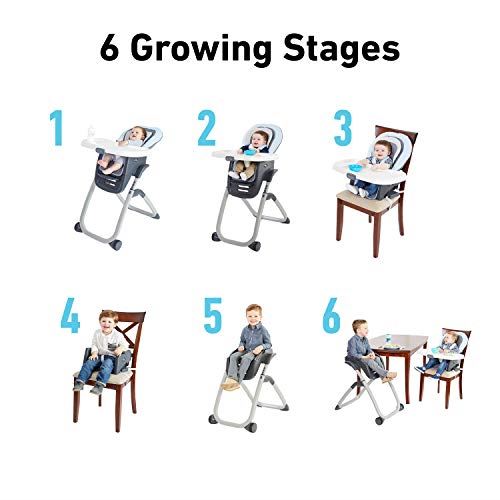 6 Growing Stages

1

2

3

4

5

6