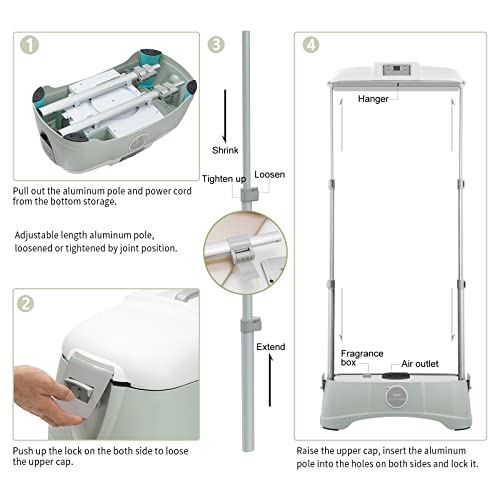 1

Pull out the aluminum pole and power cord from the bottom storage.

Adjustable length aluminum pole, loosened or tightened by joint position.

2

Push up the lock on the both side to loose the upper cap.

3

Shrink

Tighten up

Loosen

Extend

4

Hanger

Fragrance box

Air outlet

Raise the upper cap, insert the aluminum pole into the holes on both sides and lock it.