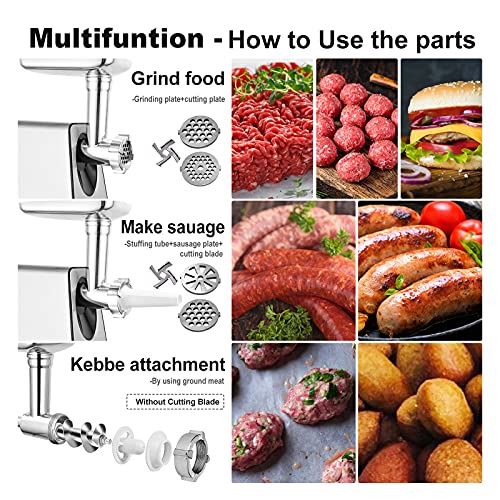 Multifuntion - How to Use the parts

Grind food
-Grinding plate+cutting plate

Make sauage
-Stuffing tube+sausage plate+ cutting blade

Kebbe attachment
-By using ground meat

Without Cutting Blade