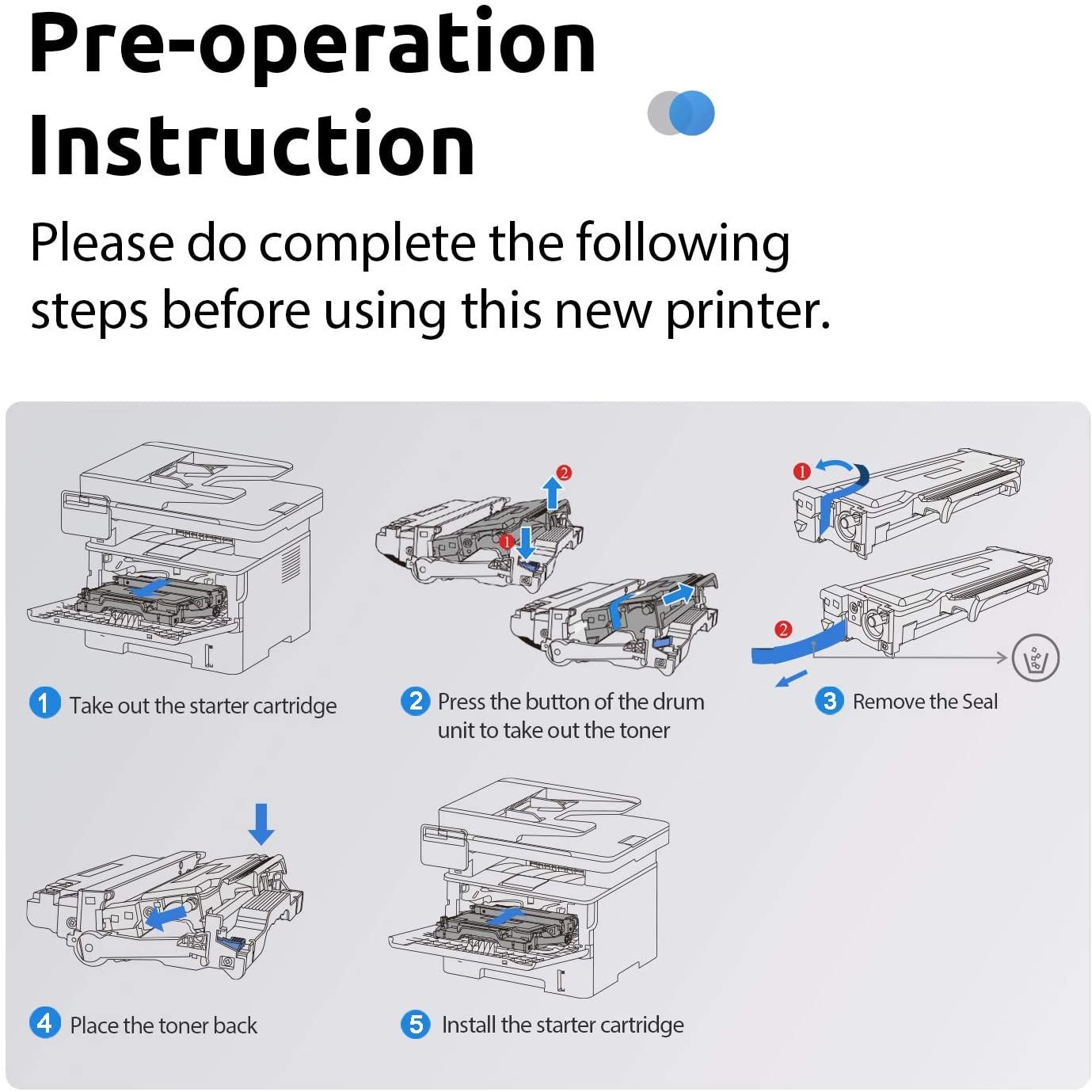 Pre-operation Instruction

Please do complete the following steps before using this new printer.

2

1

1

2

1 Take out the starter cartridge

2 Press the button of the drum unit to take out the toner

3 Remove the Seal

4 Place the toner back

5 Install the starter cartridge